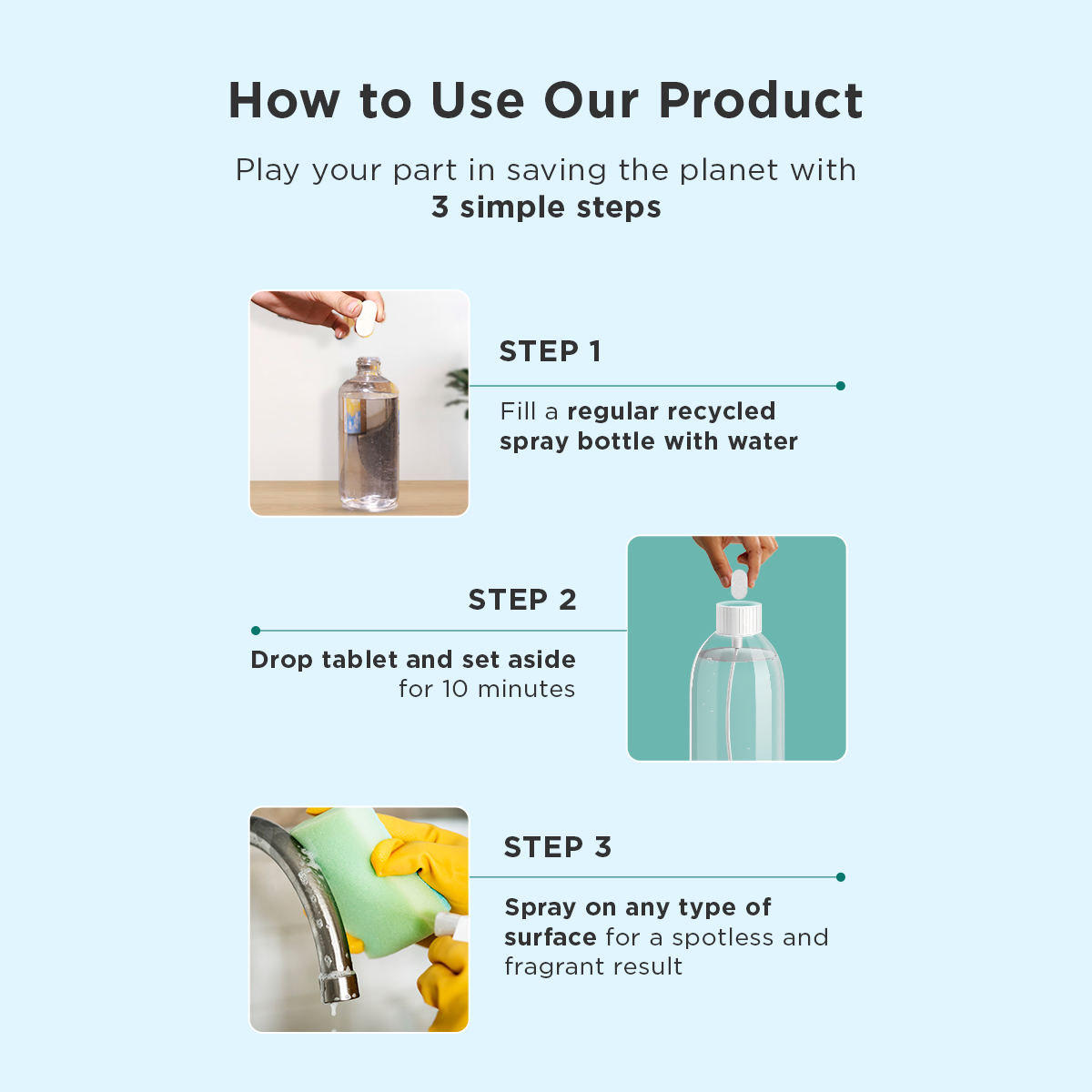 How to Use Our Product

Play your part in saving the planet with 3 simple steps

STEP 1

Fill a regular recycled spray bottle with water

STEP 2

Drop tablet and set aside for 10 minutes

STEP 3

Spray on any type of surface for a spotless and fragrant result