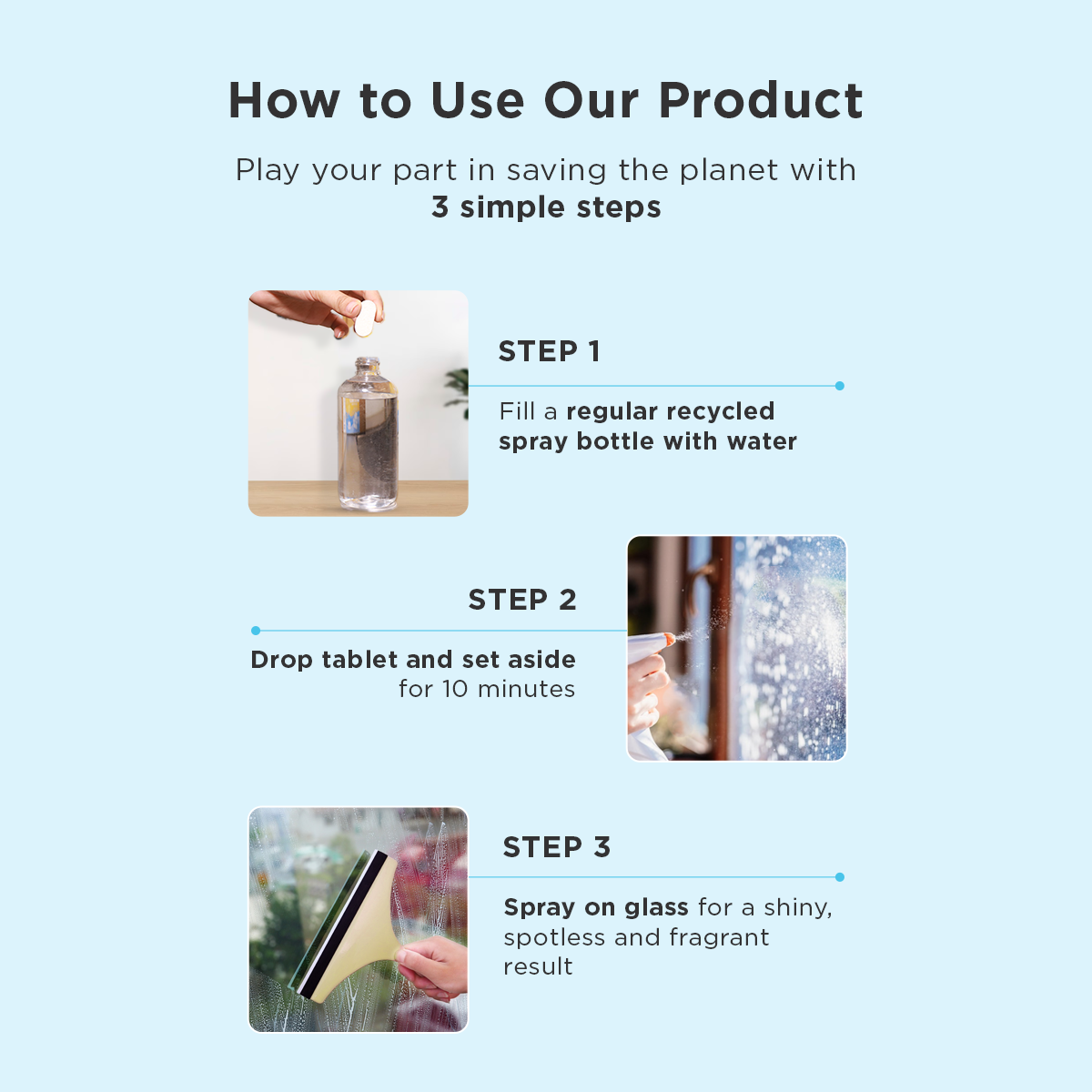 How to Use Our Product

Play your part in saving the planet with
3 simple steps

STEP 1

Fill a regular recycled spray bottle with water

STEP 2

Drop tablet and set aside for 10 minutes

STEP 3

Spray on glass for a shiny, spotless and fragrant result